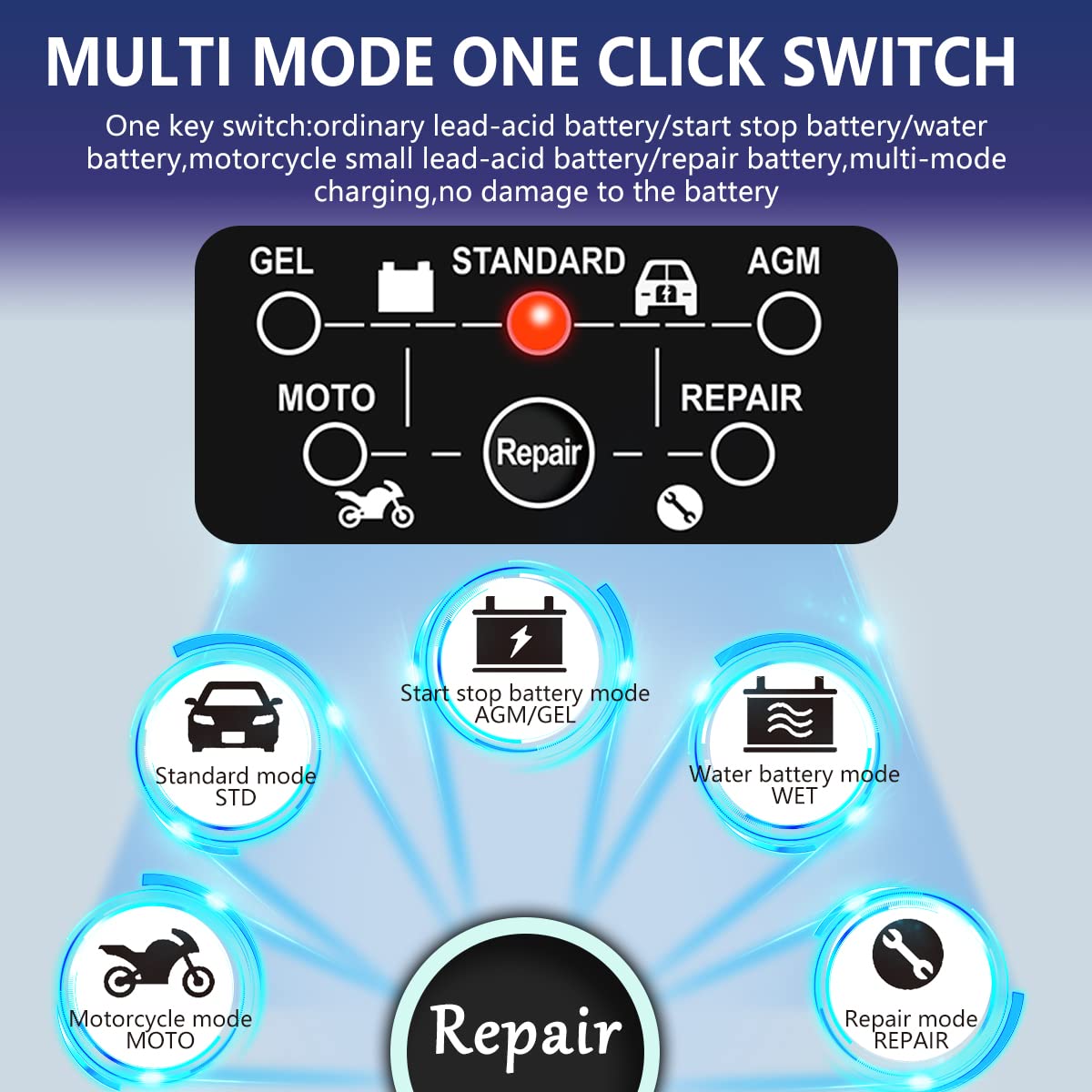 MULTI MODE ONE CLICK SWITCH

One key switch:ordinary lead-acid battery/start stop battery/water battery,motorcycle small lead-acid battery/repair battery,multi-mode charging,no damage to the battery

GEL

STANDARD

AGM

MOTO

Repair

REPAIR

Start stop battery mode
AGM/GEL

Standard mode
STD

Water battery mode
WET

Motorcycle mode
MOTO

Repair

Repair mode
REPAIR